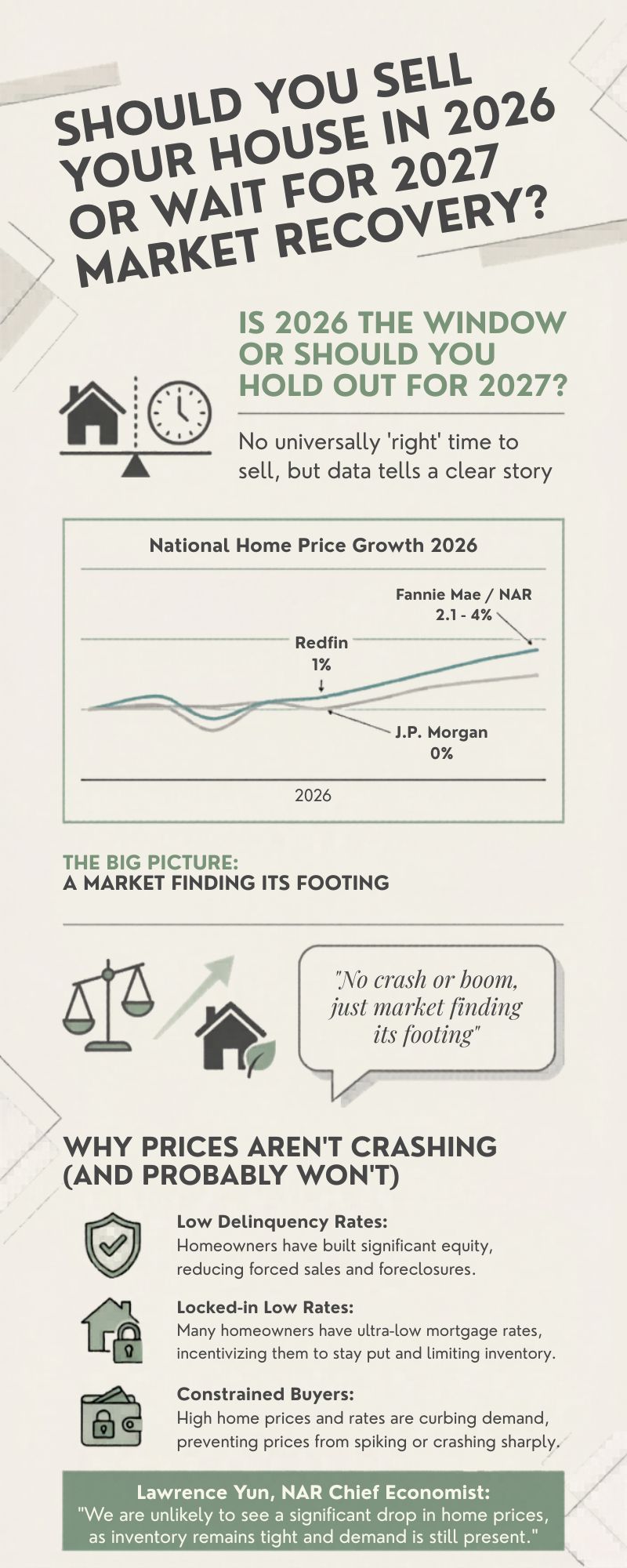 SHOULD YOU SELL YOUR HOUSE IN 2026 OR WAIT FOR 2027 MARKET RECOVERY?

IS 2026 THE WINDOW OR SHOULD YOU HOLD OUT FOR 2027?

No universally 'right' time to sell, but data tells a clear story

National Home Price Growth 2026

Fannie Mae / NAR 2.1 - 4%

Redfin 1%

J.P. Morgan 0%

2026

THE BIG PICTURE:
A MARKET FINDING ITS FOOTING

"No crash or boom, just market finding its footing"

WHY PRICES AREN'T CRASHING (AND PROBABLY WON'T)

Low Delinquency Rates:
Homeowners have built significant equity, reducing forced sales and foreclosures.

Locked-in Low Rates:
Many homeowners have ultra-low mortgage rates, incentivizing them to stay put and limiting inventory.

Constrained Buyers:
High home prices and rates are curbing demand, preventing prices from spiking or crashing sharply.

Lawrence Yun, NAR Chief Economist:
"We are unlikely to see a significant drop in home prices, as inventory remains tight and demand is still present."